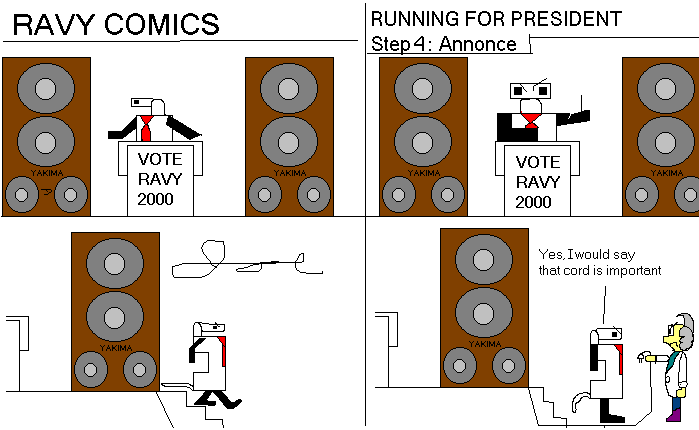 RAVY COMICS

RUNNING FOR PRESIDENT
Step 4: Annonce

YAKIMA

VOTE RAVY 2000

YAKIMA

YAKIMA

VOTE RAVY 2000

YAKIMA

YAKIMA

Yes, I would say that cord is important

YAKIMA